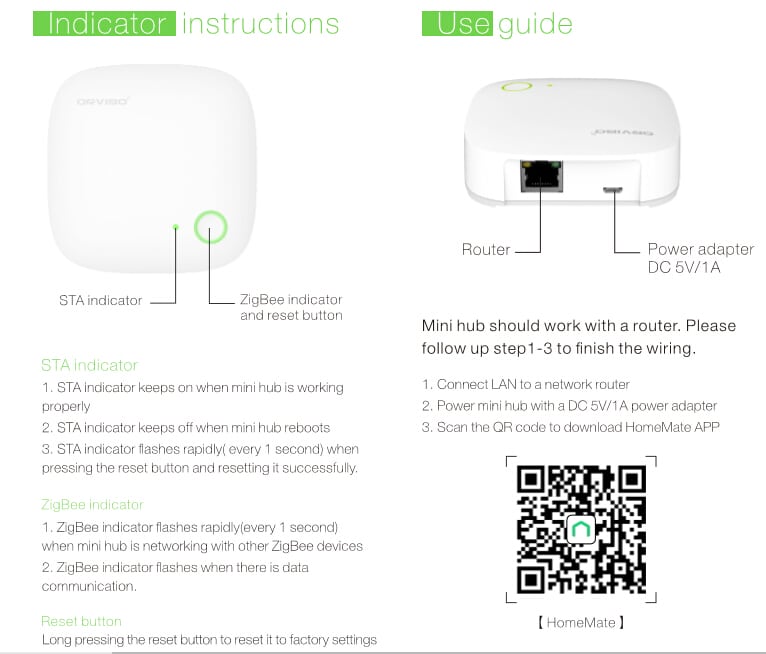 Indicator instructions

ORVIBO

STA indicator

ZigBee indicator and reset button

STA indicator

1. STA indicator keeps on when mini hub is working properly

2. STA indicator keeps off when mini hub reboots

3. STA indicator flashes rapidly( every 1 second) when pressing the reset button and resetting it successfully.

ZigBee indicator

1. ZigBee indicator flashes rapidly(every 1 second) when mini hub is networking with other ZigBee devices

2. ZigBee indicator flashes when there is data communication.

Reset button

Long pressing the reset button to reset it to factory settings

Use guide

ORVIBO

Router

Power adapter DC 5V/1A

Mini hub should work with a router. Please follow up step1-3 to finish the wiring.

1. Connect LAN to a network router

2. Power mini hub with a DC 5V/1A power adapter

3. Scan the QR code to download HomeMate APP

【HomeMate】