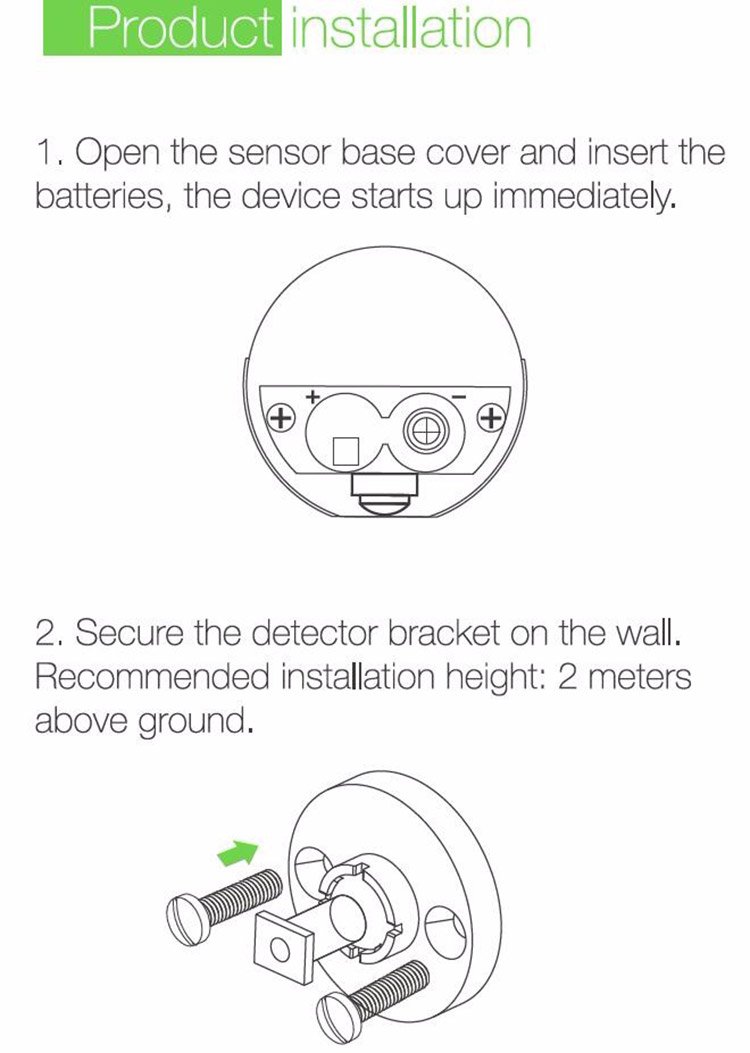 Product installation

1. Open the sensor base cover and insert the batteries, the device starts up immediately.

+
−

2. Secure the detector bracket on the wall. Recommended installation height: 2 meters above ground.